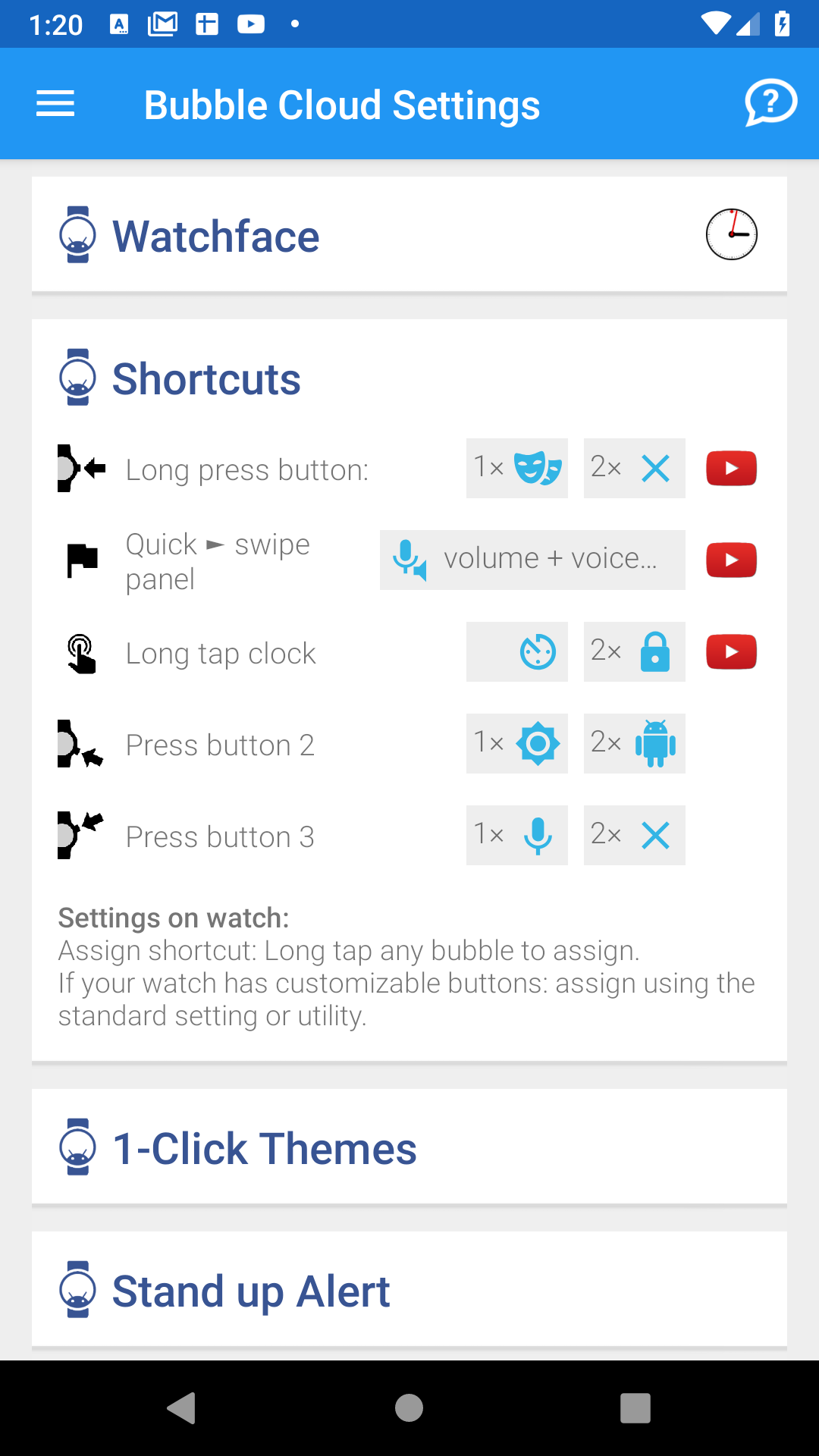 1:20

Bubble Cloud Settings

Watchface

Shortcuts

Long press button: 1× 2×

Quick ► swipe panel volume + voice...

Long tap clock 2×

Press button 2 1× 2×

Press button 3 1× 2×

Settings on watch:
Assign shortcut: Long tap any bubble to assign.
If your watch has customizable buttons: assign using the standard setting or utility.

1-Click Themes

Stand up Alert